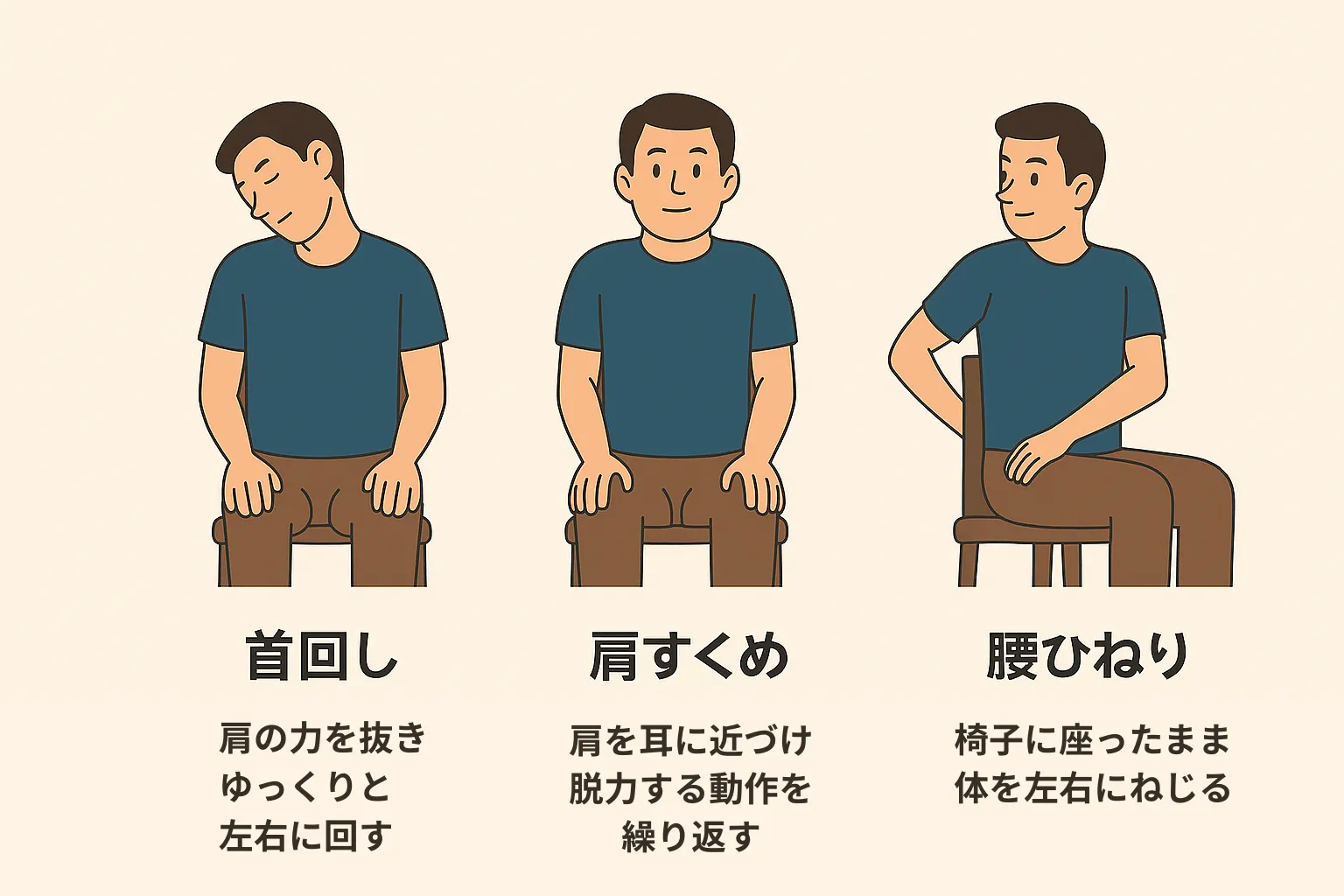 首回し

肩の力を抜き
ゆっくりと
左右に回す

肩すくめ

肩を耳に近づけ
脱力する動作を
繰り返す

腰ひねり

椅子に座ったまま
体を左右にねじる